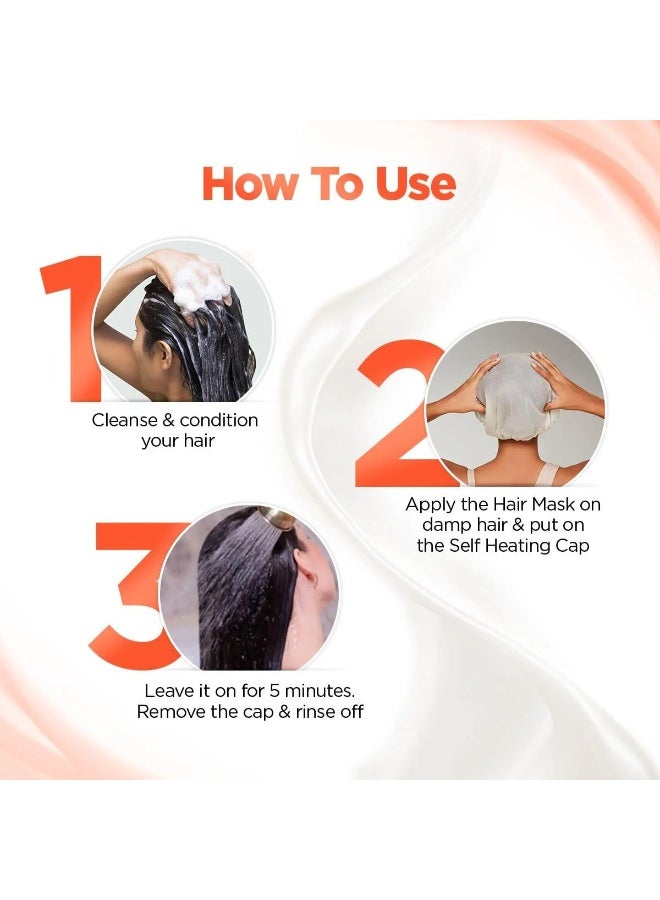 How To Use

1

Cleanse & condition your hair

2

Apply the Hair Mask on damp hair & put on the Self Heating Cap

3

Leave it on for 5 minutes. Remove the cap & rinse off